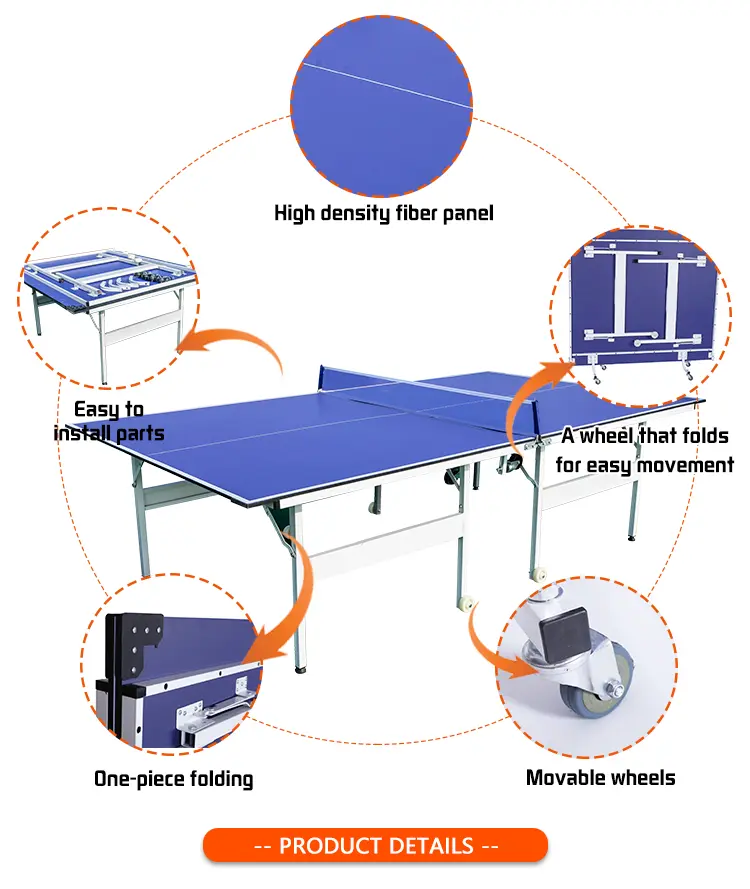 High density fiber panel

Easy to install parts

A wheel that folds for easy movement

One-piece folding

Movable wheels

-- PRODUCT DETAILS --